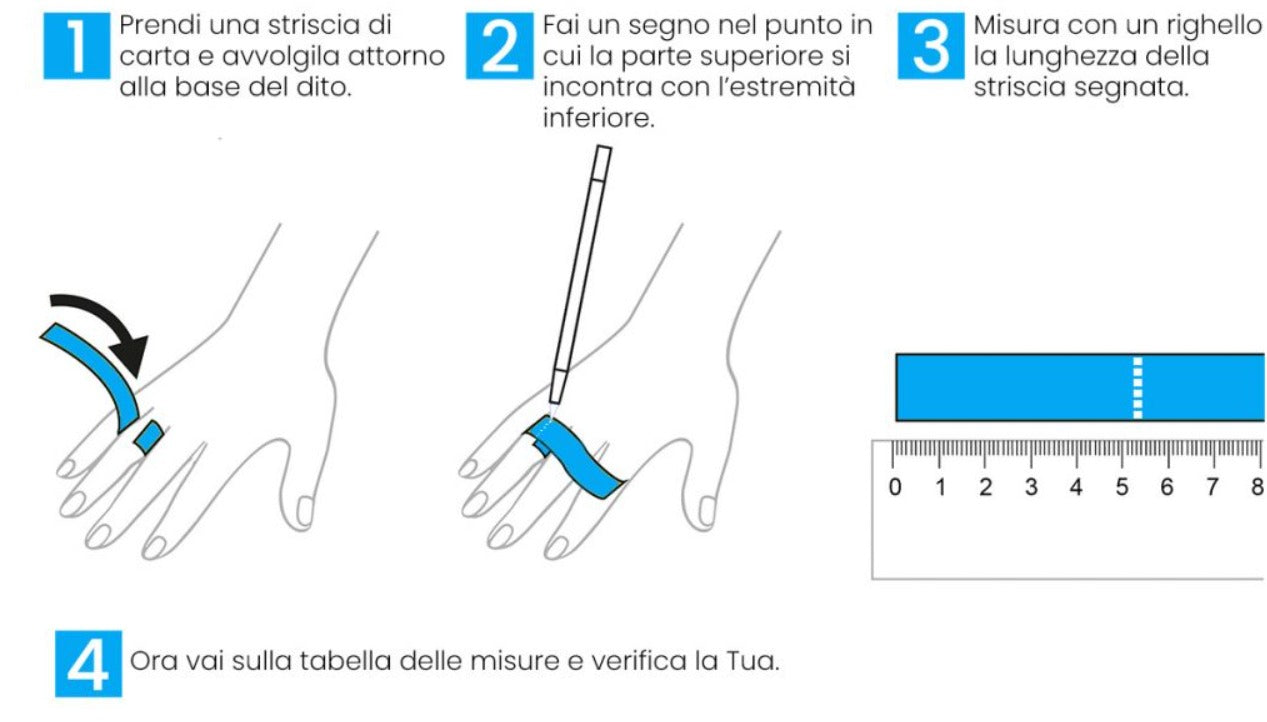 1 Prendi una striscia di carta e avvolgila attorno alla base del dito.

2 Fai un segno nel punto in cui la parte superiore si incontra con l'estremità inferiore.

3 Misura con un righello la lunghezza della striscia segnata.

0 1 2 3 4 5 6 7 8

4 Ora vai sulla tabella delle misure e verifica la Tua.